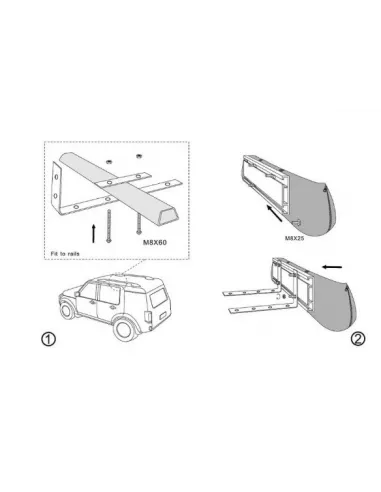 M8X60

Fit to rails

①

M8X25

②