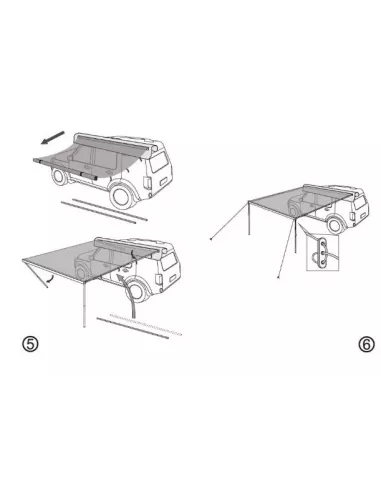 ⑤

⑥