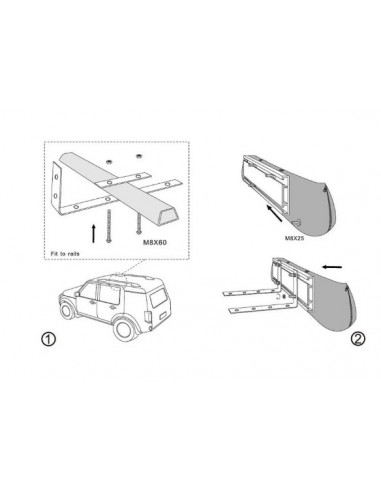 M8X60

Fit to rails

①

M8X25

②