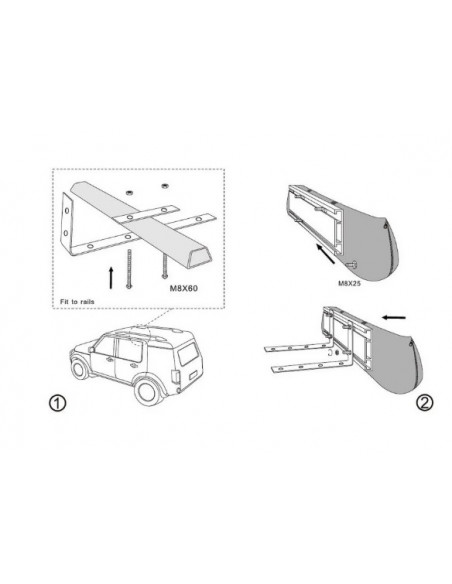 M8X60

Fit to rails

①

M8X25

②