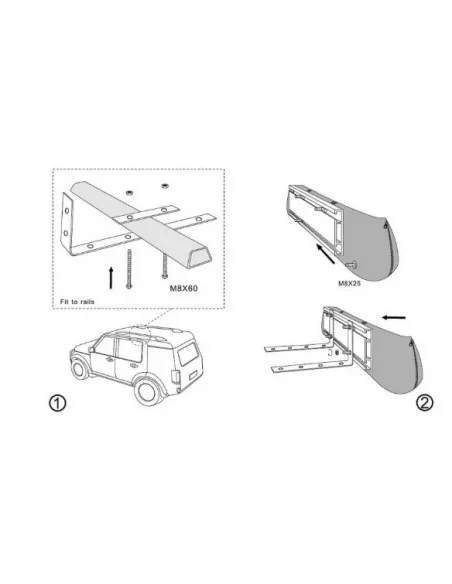 M8X60

Fit to rails

①

M8X25

②