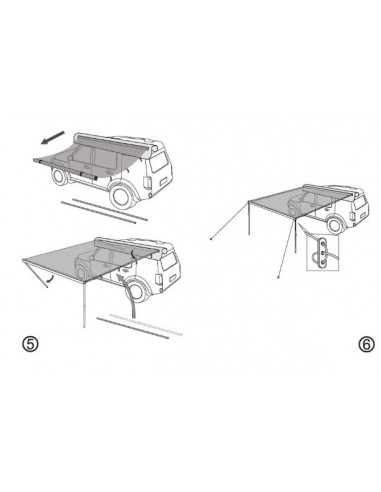 ⑤

⑥