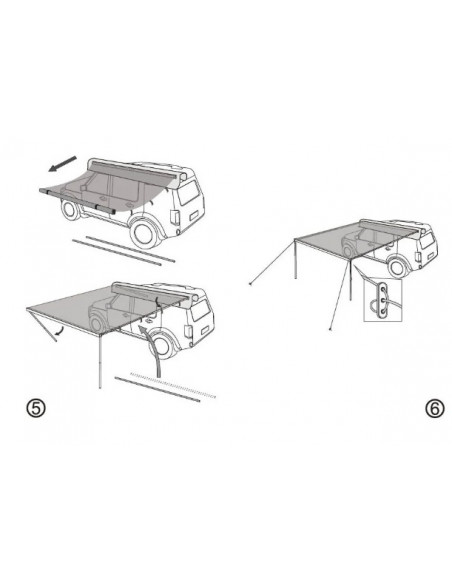 ⑤

⑥