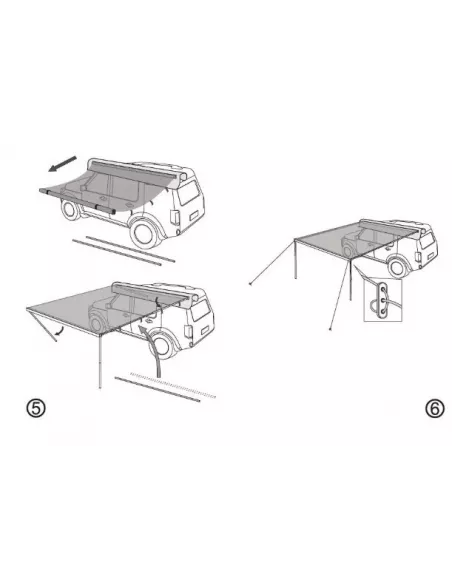 ⑤

⑥